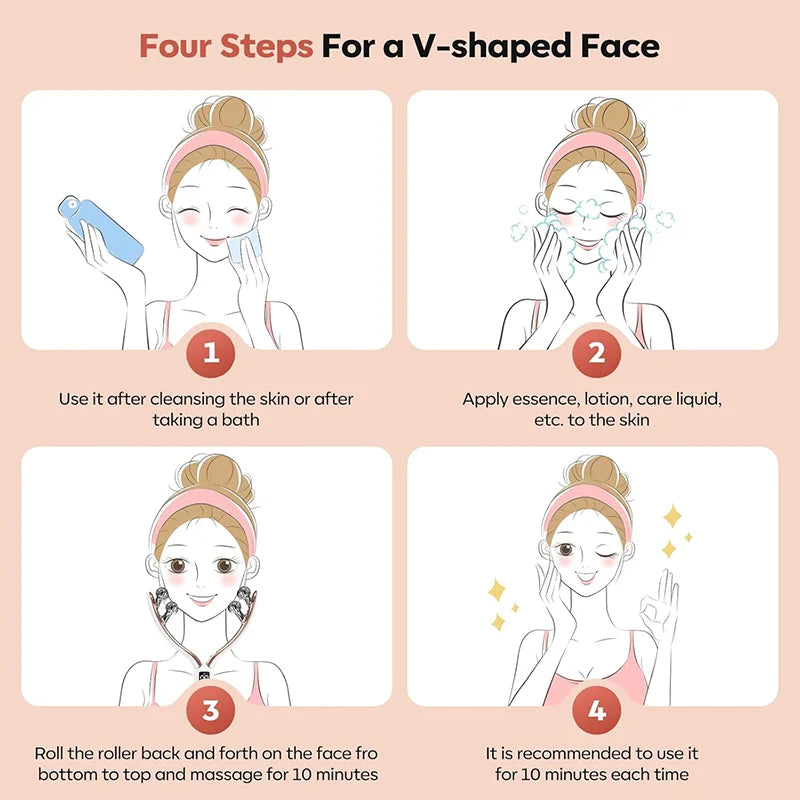 Four Steps For a V-shaped Face

1

Use it after cleansing the skin or after taking a bath

2

Apply essence, lotion, care liquid, etc. to the skin

3

Roll the roller back and forth on the face fro bottom to top and massage for 10 minutes

4

It is recommended to use it for 10 minutes each time