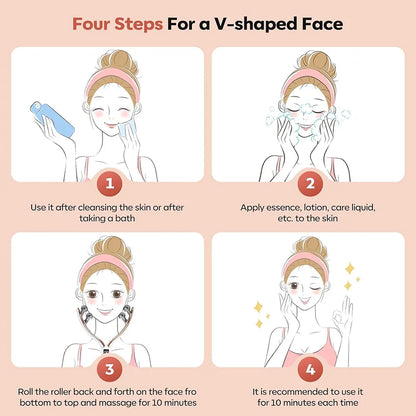 Four Steps For a V-shaped Face

1

Use it after cleansing the skin or after taking a bath

2

Apply essence, lotion, care liquid, etc. to the skin

3

Roll the roller back and forth on the face fro bottom to top and massage for 10 minutes

4

It is recommended to use it for 10 minutes each time